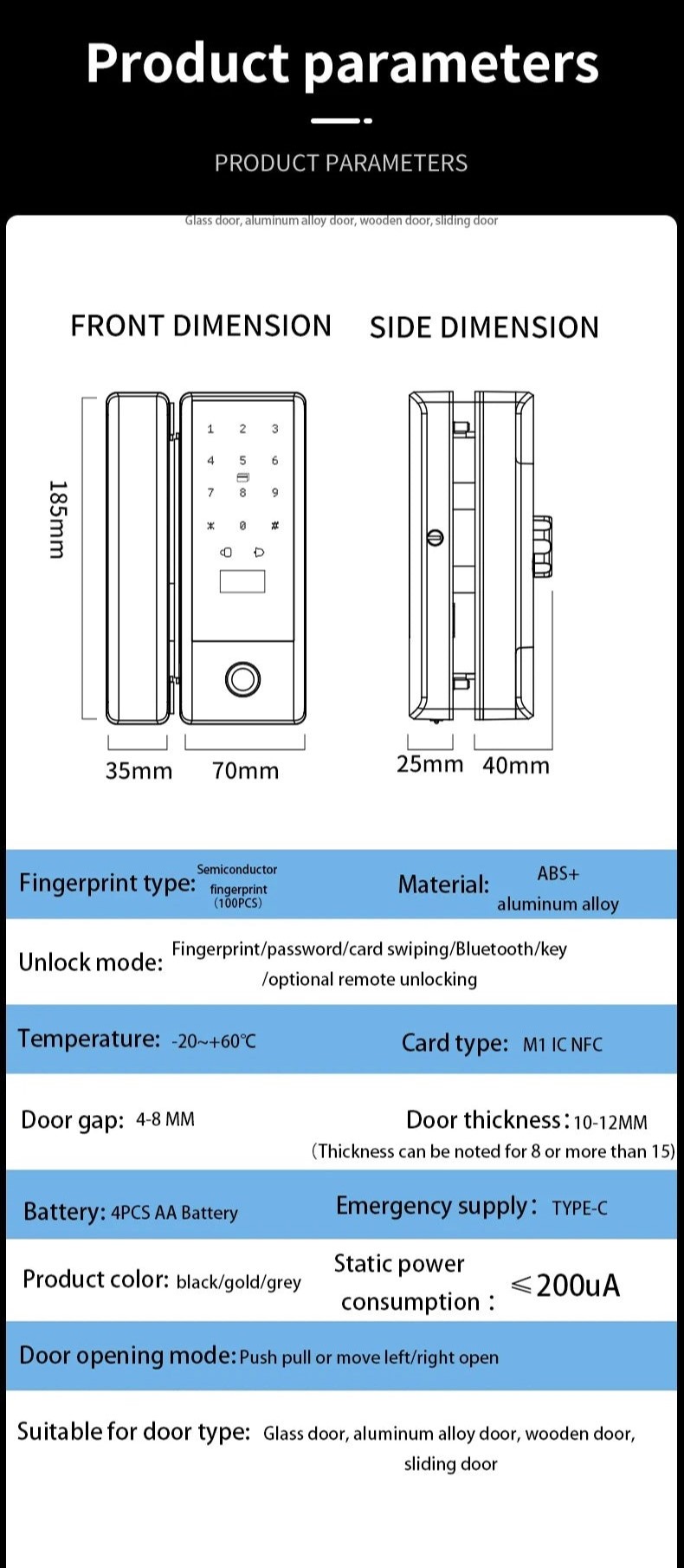 Product parameters

PRODUCT PARAMETERS

Glass door, aluminum alloy door, wooden door, sliding door

FRONT DIMENSION

SIDE DIMENSION

185mm

1 2 3
4 5 6
7 8 9
* 0 #

35mm 70mm

25mm 40mm

Fingerprint type: Semiconductor fingerprint (100PCS)

Material: ABS+ aluminum alloy

Unlock mode: Fingerprint/password/card swiping/Bluetooth/key /optional remote unlocking

Temperature: -20~+60℃

Card type: M1 IC NFC

Door gap: 4-8 MM

Door thickness: 10-12MM (Thickness can be noted for 8 or more than 15)

Battery: 4PCS AA Battery

Emergency supply: TYPE-C

Product color: black/gold/grey

Static power consumption: ≤200uA

Door opening mode: Push pull or move left/right open

Suitable for door type: Glass door, aluminum alloy door, wooden door, sliding door